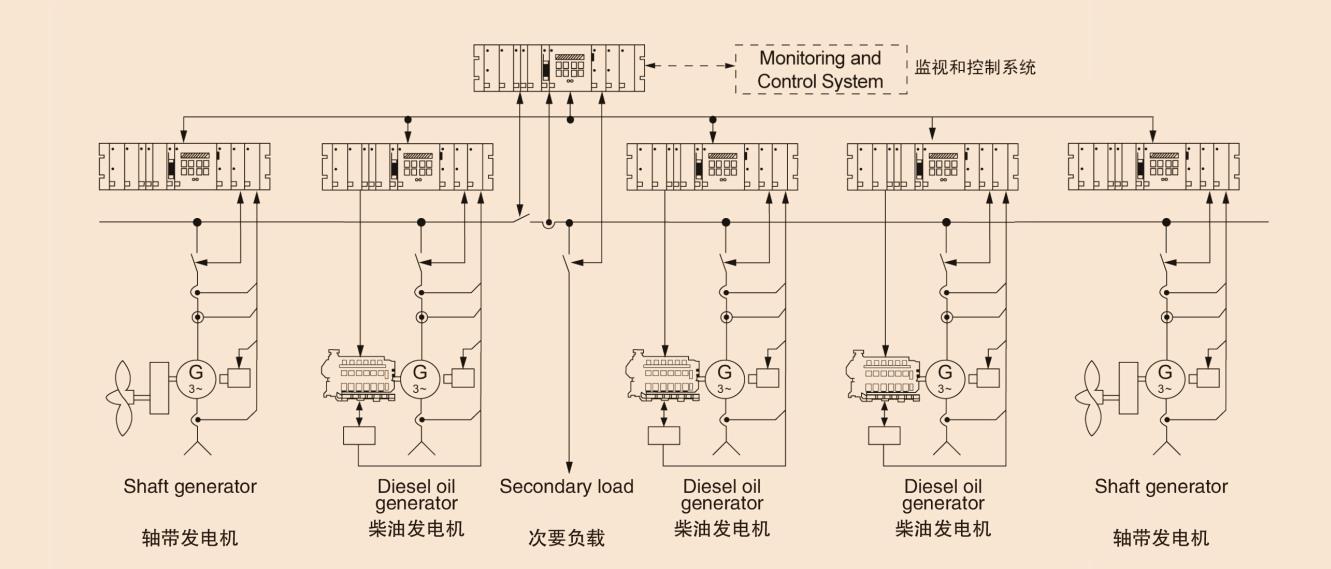 Monitoring and Control System 监视和控制系统

G 3~

G 3~

G 3~

G 3~

G 3~

Shaft generator
轴带发电机

Diesel oil generator
柴油发电机

Secondary load
次要负载

Diesel oil generator
柴油发电机

Diesel oil generator
柴油发电机

Shaft generator
轴带发电机